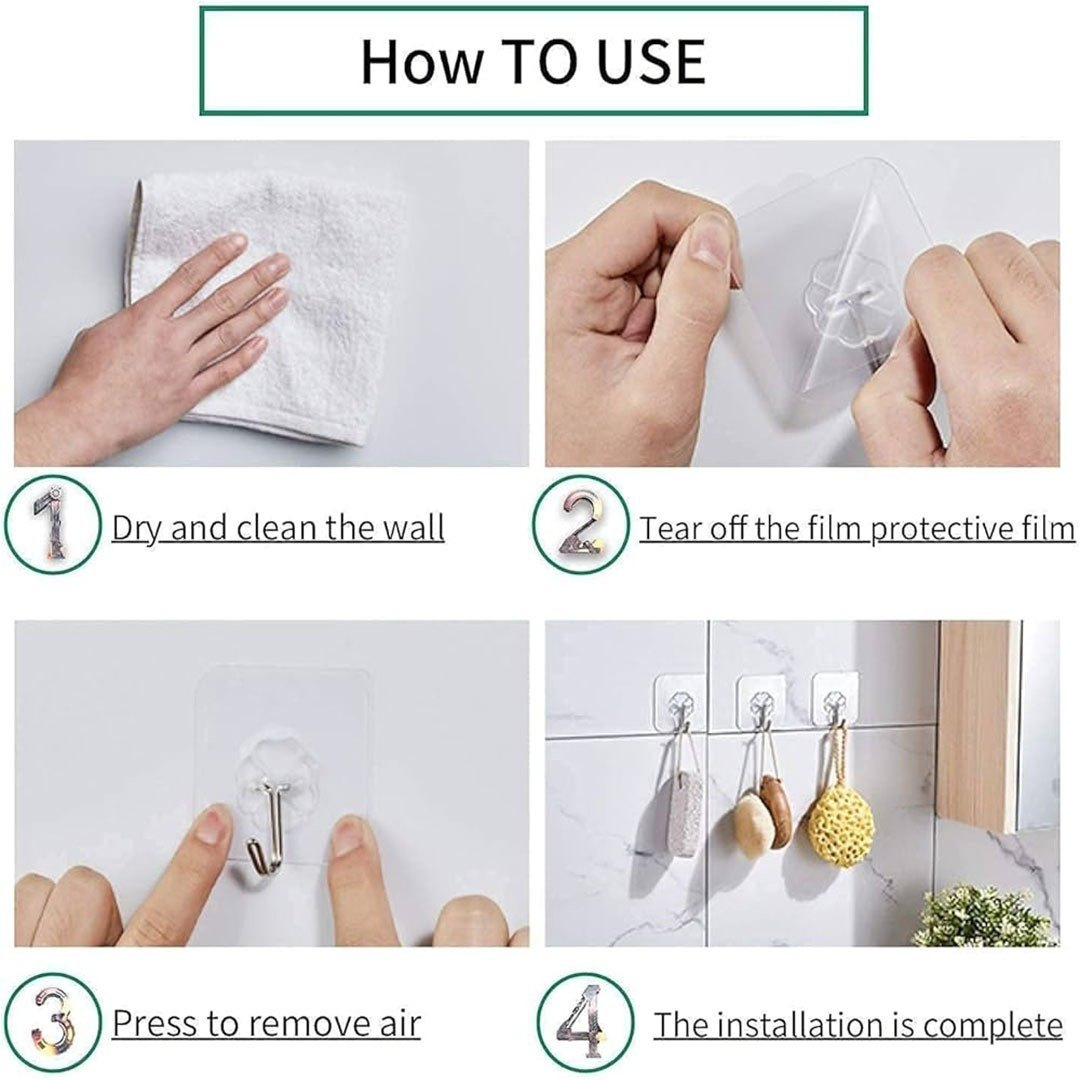 How TO USE

1 Dry and clean the wall

2 Tear off the film protective film

3 Press to remove air

4 The installation is complete