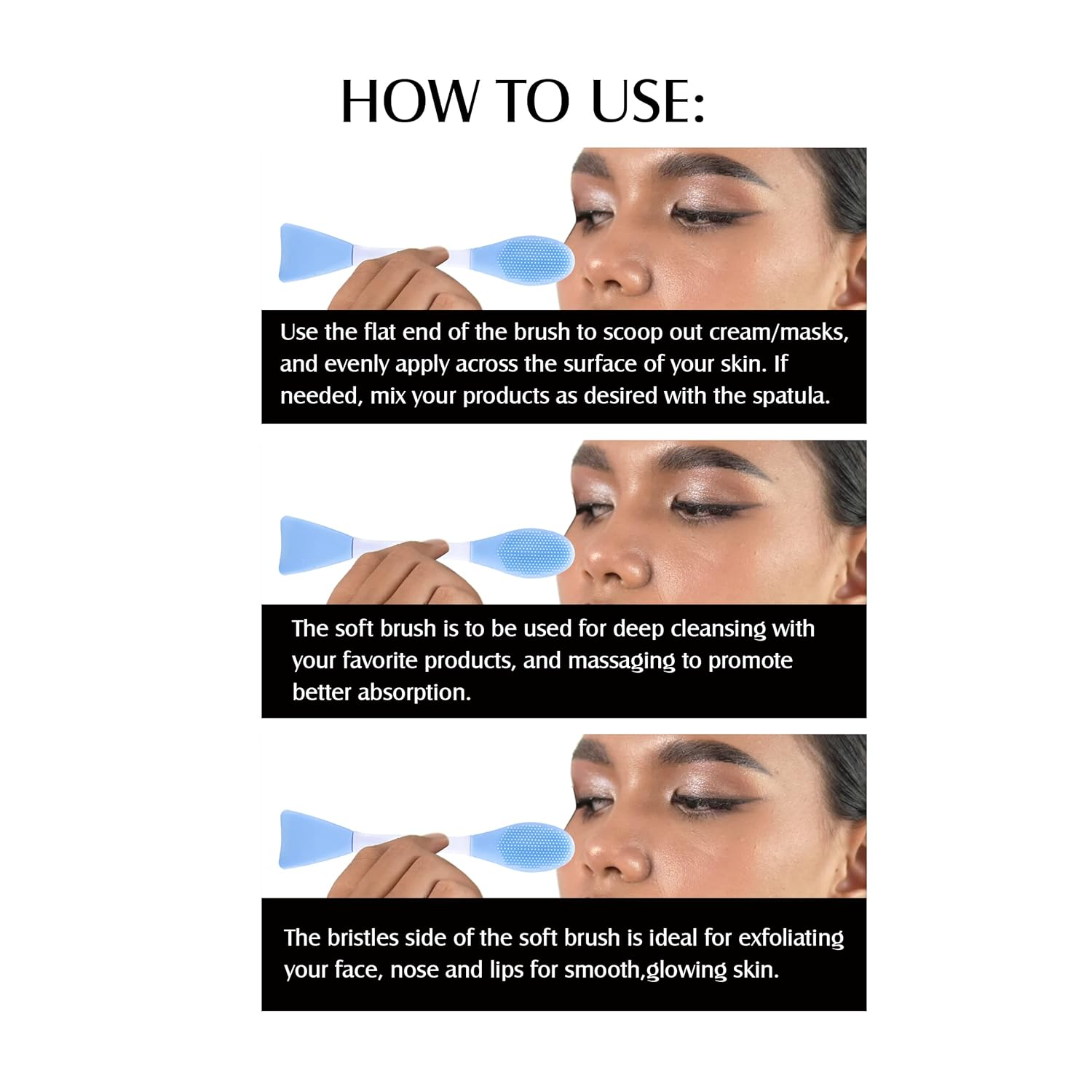 HOW TO USE:

Use the flat end of the brush to scoop out cream/masks, and evenly apply across the surface of your skin. If needed, mix your products as desired with the spatula.

The soft brush is to be used for deep cleansing with your favorite products, and massaging to promote better absorption.

The bristles side of the soft brush is ideal for exfoliating your face, nose and lips for smooth,glowing skin.